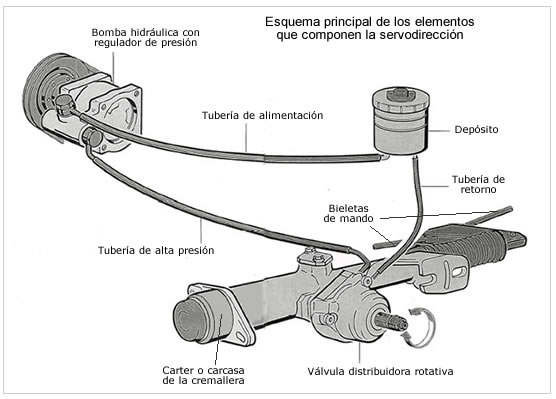 Esquema principal de los elementos que componen la servodirección

Bomba hidráulica con regulador de presión

Tubería de alimentación

Depósito

Tubería de retorno

Bieletas de mando

Tubería de alta presión

Carter o carcasa de la cremallera

Válvula distribuidora rotativa